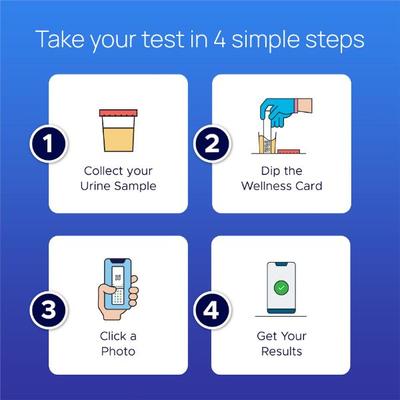 Take your test in 4 simple steps

1
Collect your Urine Sample

2
Dip the Wellness Card

3
Click a Photo

4
Get Your Results