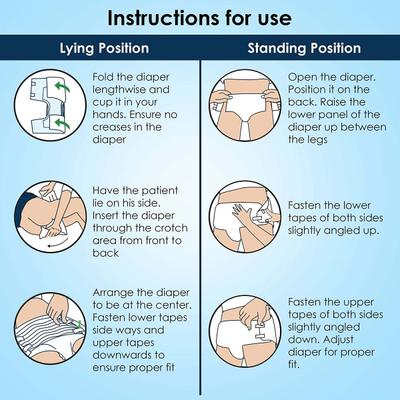 Instructions for use

Lying Position

Fold the diaper lengthwise and cup it in your hands. Ensure no creases in the diaper

Have the patient lie on his side. Insert the diaper through the crotch area from front to back

Arrange the diaper to be at the center. Fasten lower tapes side ways and upper tapes downwards to ensure proper fit

Standing Position

Open the diaper. Position it on the back. Raise the lower panel of the diaper up between the legs

Fasten the lower tapes of both sides slightly angled up.

Fasten the upper tapes of both sides slightly angled down. Adjust diaper for proper fit.