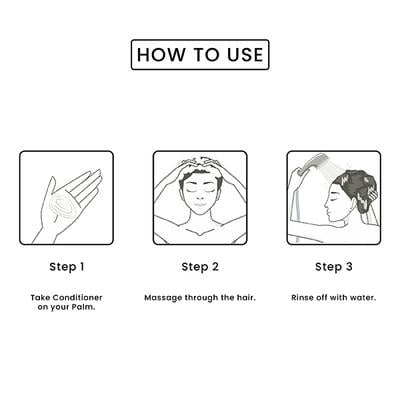 HOW TO USE

Step 1

Take Conditioner on your Palm.

Step 2

Massage through the hair.

Step 3

Rinse off with water.