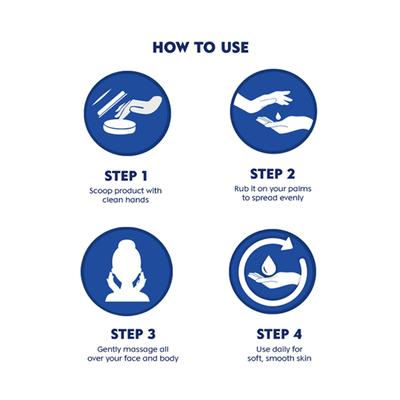 HOW TO USE

STEP 1
Scoop product with clean hands

STEP 2
Rub it on your palms to spread evenly

STEP 3
Gently massage all over your face and body

STEP 4
Use daily for soft, smooth skin