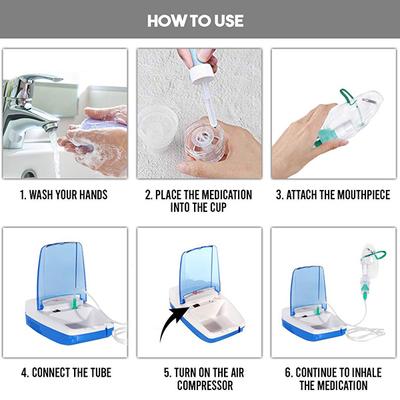 HOW TO USE

1. WASH YOUR HANDS

2. PLACE THE MEDICATION INTO THE CUP

3. ATTACH THE MOUTHPIECE

4. CONNECT THE TUBE

5. TURN ON THE AIR COMPRESSOR

6. CONTINUE TO INHALE THE MEDICATION