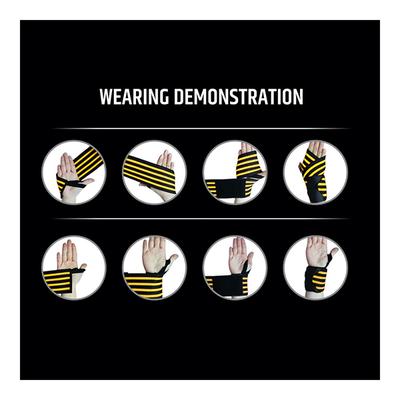 WEARING DEMONSTRATION