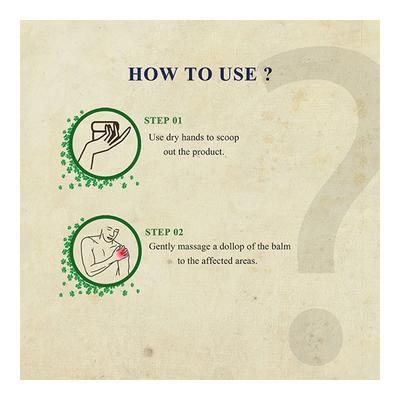 HOW TO USE ?

STEP 01
Use dry hands to scoop out the product.

STEP 02
Gently massage a dollop of the balm to the affected areas.