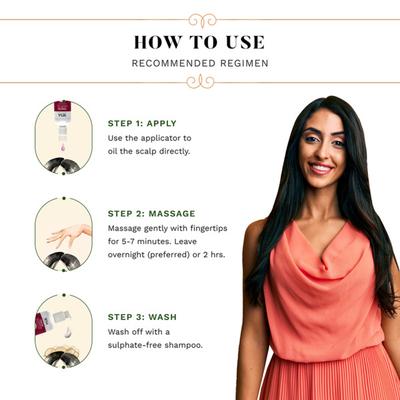 HOW TO USE
RECOMMENDED REGIMEN

STEP 1: APPLY
Use the applicator to oil the scalp directly.

STEP 2: MASSAGE
Massage gently with fingertips for 5-7 minutes. Leave overnight (preferred) or 2 hrs.

STEP 3: WASH
Wash off with a sulphate-free shampoo.