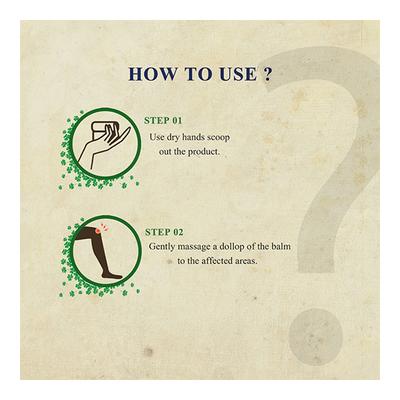 HOW TO USE ?

STEP 01
Use dry hands scoop out the product.

STEP 02
Gently massage a dollop of the balm to the affected areas.