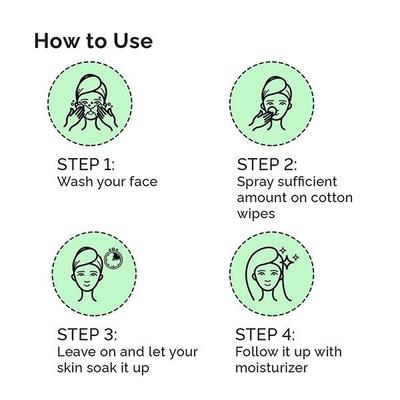 How to Use

STEP 1:
Wash your face

STEP 2:
Spray sufficient amount on cotton wipes

STEP 3:
Leave on and let your skin soak it up

STEP 4:
Follow it up with moisturizer