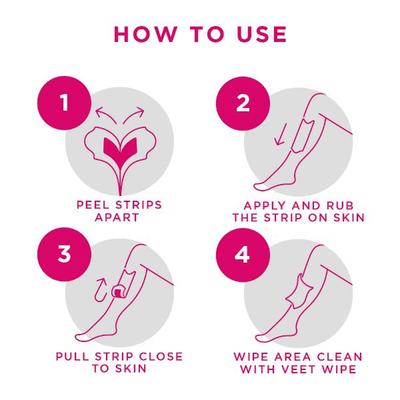 HOW TO USE

1

PEEL STRIPS APART

2

APPLY AND RUB THE STRIP ON SKIN

3

PULL STRIP CLOSE TO SKIN

4

WIPE AREA CLEAN WITH VEET WIPE