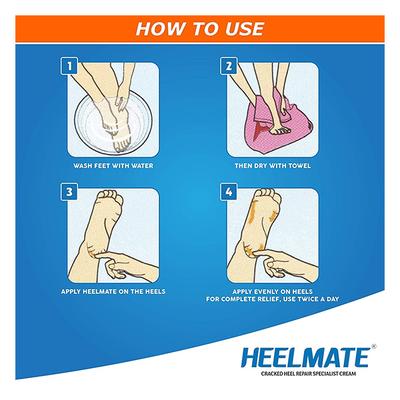 HOW TO USE

1

WASH FEET WITH WATER

2

THEN DRY WITH TOWEL

3

APPLY HEELMATE ON THE HEELS

4

APPLY EVENLY ON HEELS
FOR COMPLETE RELIEF, USE TWICE A DAY

HEELMATE®
CRACKED HEEL REPAIR SPECIALIST CREAM