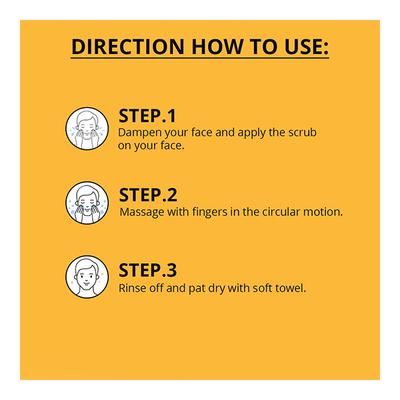 DIRECTION HOW TO USE:

STEP.1
Dampen your face and apply the scrub on your face.

STEP.2
Massage with fingers in the circular motion.

STEP.3
Rinse off and pat dry with soft towel.