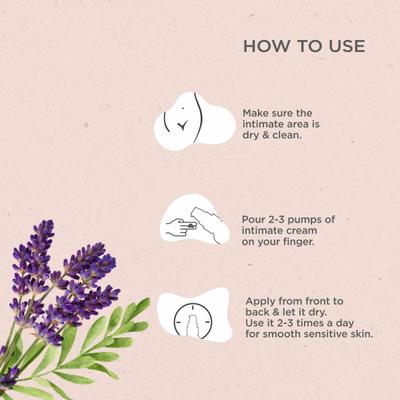 HOW TO USE

Make sure the intimate area is dry & clean.

Pour 2-3 pumps of intimate cream on your finger.

Apply from front to back & let it dry.
Use it 2-3 times a day for smooth sensitive skin.