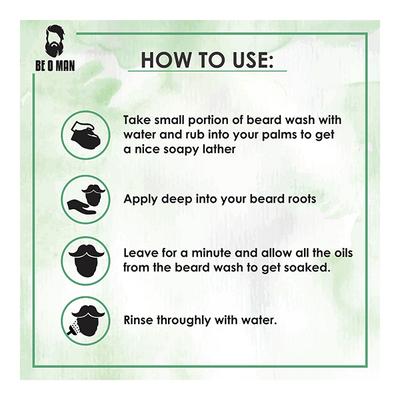 BE O MAN

HOW TO USE:

Take small portion of beard wash with water and rub into your palms to get a nice soapy lather

Apply deep into your beard roots

Leave for a minute and allow all the oils from the beard wash to get soaked.

Rinse throughly with water.