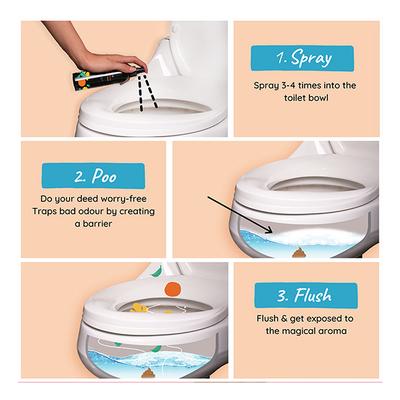 1. Spray

Spray 3-4 times into the toilet bowl

2. Poo

Do your deed worry-free
Traps bad odour by creating a barrier

3. Flush

Flush & get exposed to the magical aroma