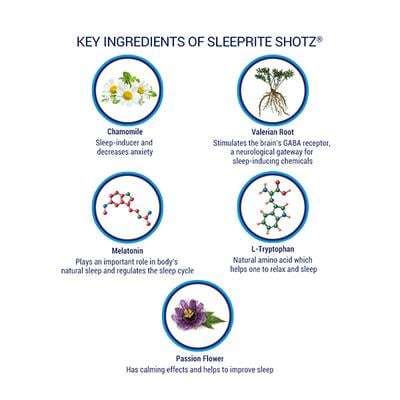 KEY INGREDIENTS OF SLEEPRITE SHOTZ®

Chamomile
Sleep-inducer and decreases anxiety

Valerian Root
Stimulates the brain's GABA receptor, a neurological gateway for sleep-inducing chemicals

Melatonin
Plays an important role in body's natural sleep and regulates the sleep cycle

L-Tryptophan
Natural amino acid which helps one to relax and sleep

Passion Flower
Has calming effects and helps to improve sleep