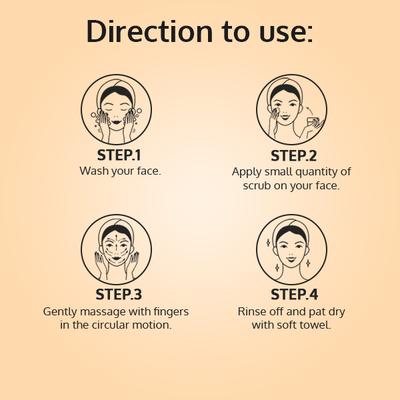 Direction to use:

STEP.1
Wash your face.

STEP.2
Apply small quantity of scrub on your face.

STEP.3
Gently massage with fingers in the circular motion.

STEP.4
Rinse off and pat dry with soft towel.