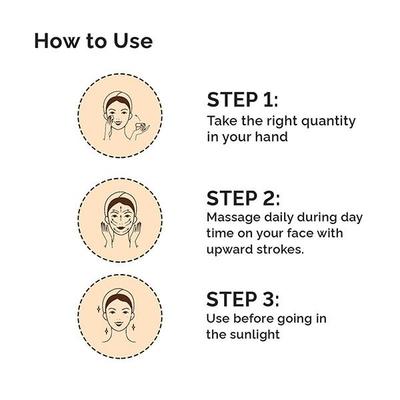 How to Use

STEP 1:
Take the right quantity in your hand

STEP 2:
Massage daily during day time on your face with upward strokes.

STEP 3:
Use before going in the sunlight