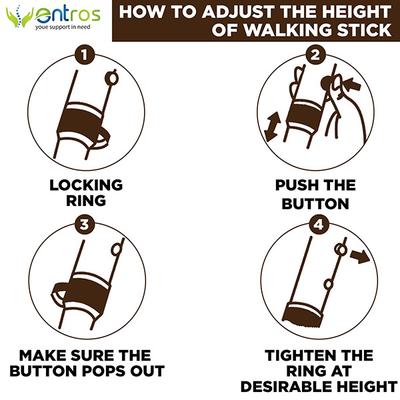 entros
youe support in need

HOW TO ADJUST THE HEIGHT OF WALKING STICK

1

LOCKING RING

2

PUSH THE BUTTON

3

MAKE SURE THE BUTTON POPS OUT

4

TIGHTEN THE RING AT DESIRABLE HEIGHT