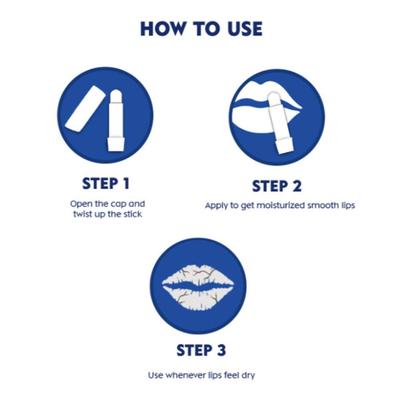 HOW TO USE

STEP 1

Open the cap and twist up the stick

STEP 2

Apply to get moisturized smooth lips

STEP 3

Use whenever lips feel dry