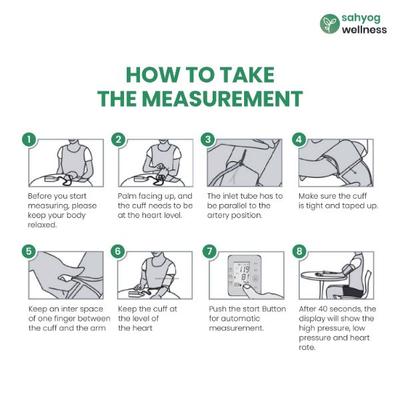 sahyog wellness

HOW TO TAKE THE MEASUREMENT

1
Before you start measuring, please keep your body relaxed.

2
Palm facing up, and the cuff needs to be at the heart level.

3
The inlet tube has to be parallel to the artery position.

4
Make sure the cuff is tight and taped up.

5
Keep an inter space of one finger between the cuff and the arm

6
Keep the cuff at the level of the heart

7
119
81
Push the start Button for automatic measurement.

8
After 40 seconds, the display will show the high pressure, low pressure and heart rate.