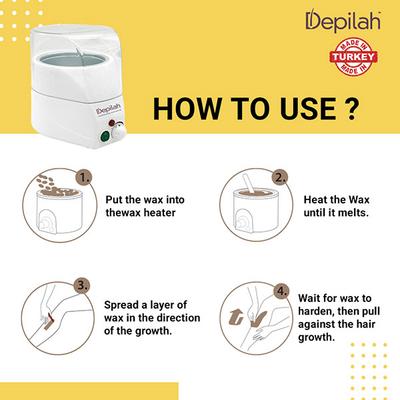 Depilah

MADE IN TURKEY MADE IN

Depilah

HOW TO USE ?

1.

Put the wax into thewax heater

2.

Heat the Wax until it melts.

3.

Spread a layer of wax in the direction of the growth.

4.

Wait for wax to harden, then pull against the hair growth.