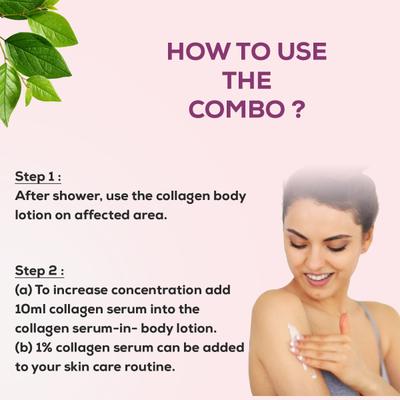 HOW TO USE THE COMBO ?

Step 1 :
After shower, use the collagen body lotion on affected area.

Step 2 :
(a) To increase concentration add 10ml collagen serum into the collagen serum-in- body lotion.
(b) 1% collagen serum can be added to your skin care routine.