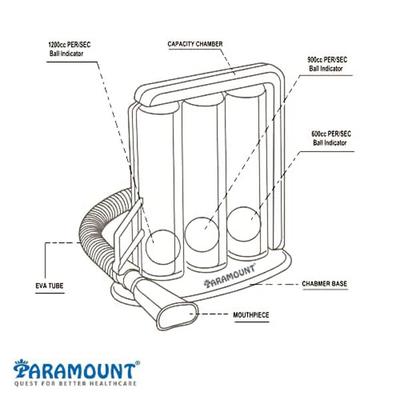 1200cc PER/SEC
Ball Indicator

CAPACITY CHAMBER

900cc PER/SEC
Ball Indicator

600cc PER/SEC
Ball Indicator

EVA TUBE

PARAMOUNT®

CHABMER BASE

MOUTHPIECE

PARAMOUNT®
QUEST FOR BETTER HEALTHCARE