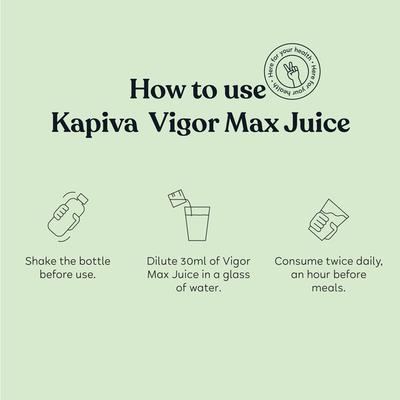 Here for your health • Here for your health •

How to use
Kapiva Vigor Max Juice

Shake the bottle before use.

Dilute 30ml of Vigor Max Juice in a glass of water.

Consume twice daily, an hour before meals.