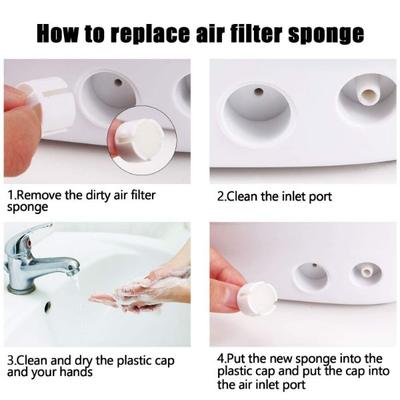 How to replace air filter sponge

1.Remove the dirty air filter sponge

2.Clean the inlet port

3.Clean and dry the plastic cap and your hands

4.Put the new sponge into the plastic cap and put the cap into the air inlet port