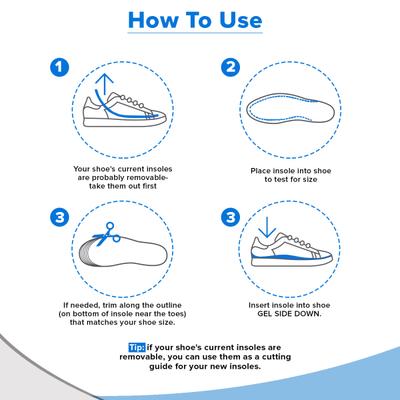 How To Use

1

Your shoe's current insoles are probably removable- take them out first

2

Place insole into shoe to test for size

3

If needed, trim along the outline (on bottom of insole near the toes) that matches your shoe size.

3

Insert insole into shoe GEL SIDE DOWN.

Tip: if your shoe's current insoles are removable, you can use them as a cutting guide for your new insoles.