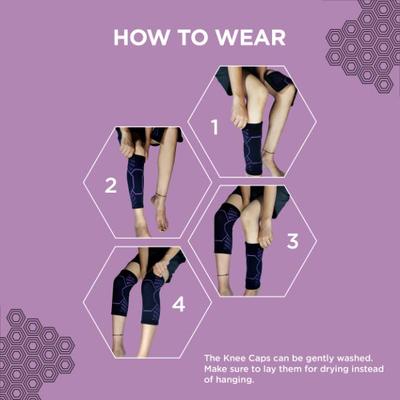 HOW TO WEAR

1

2

3

4

The Knee Caps can be gently washed. Make sure to lay them for drying instead of hanging.