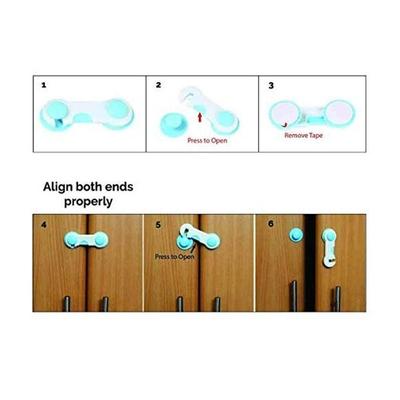 1

2

Press to Open

3

Remove Tape

Align both ends properly

4

5

Press to Open

6