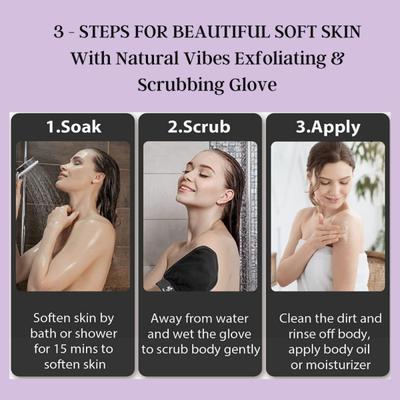 3 - STEPS FOR BEAUTIFUL SOFT SKIN
With Natural Vibes Exfoliating & Scrubbing Glove

1.Soak

Soften skin by bath or shower for 15 mins to soften skin

2.Scrub

Away from water and wet the glove to scrub body gently

3.Apply

Clean the dirt and rinse off body, apply body oil or moisturizer