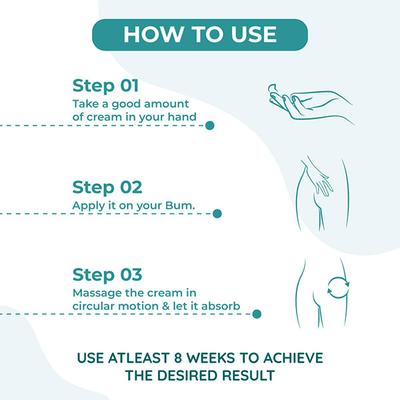 HOW TO USE

Step 01
Take a good amount of cream in your hand

Step 02
Apply it on your Bum.

Step 03
Massage the cream in circular motion & let it absorb

USE ATLEAST 8 WEEKS TO ACHIEVE THE DESIRED RESULT