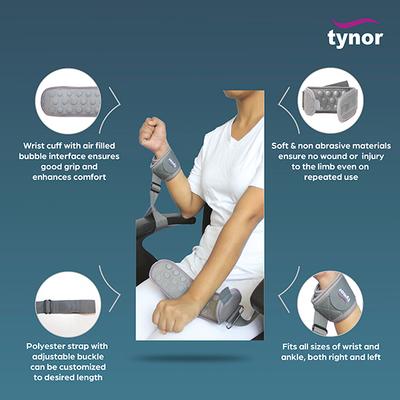 tynor

Wrist cuff with air filled bubble interface ensures good grip and enhances comfort

Soft & non abrasive materials ensure no wound or injury to the limb even on repeated use

Polyester strap with adjustable buckle can be customized to desired length

Fits all sizes of wrist and ankle, both right and left