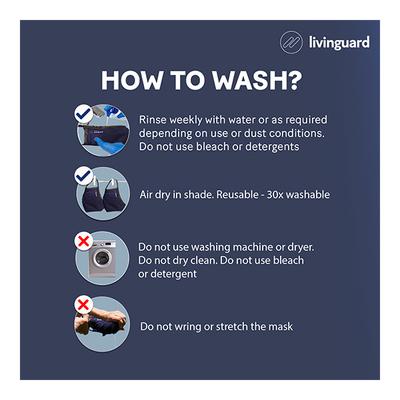 livinguard

HOW TO WASH?

Rinse weekly with water or as required depending on use or dust conditions. Do not use bleach or detergents

Air dry in shade. Reusable - 30x washable

Do not use washing machine or dryer. Do not dry clean. Do not use bleach or detergent

Do not wring or stretch the mask