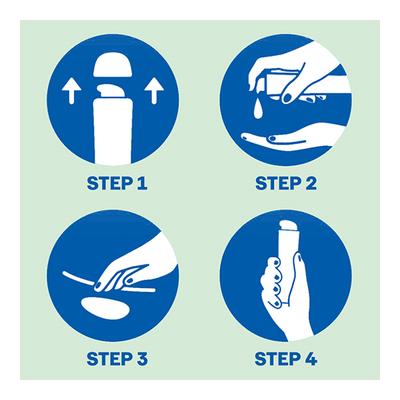 STEP 1

STEP 2

STEP 3

STEP 4