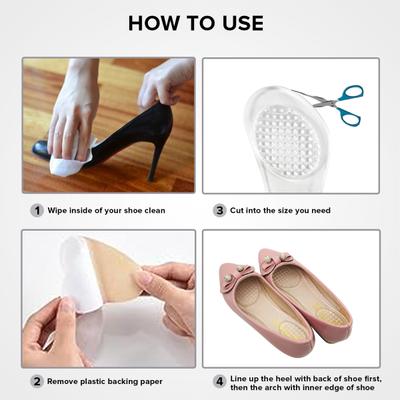 HOW TO USE

1 Wipe inside of your shoe clean

3 Cut into the size you need

2 Remove plastic backing paper

4 Line up the heel with back of shoe first, then the arch with inner edge of shoe