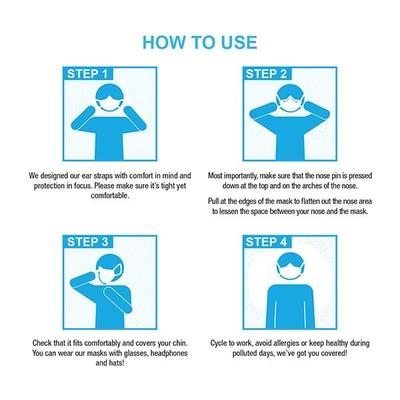 HOW TO USE

STEP 1

We designed our ear straps with comfort in mind and protection in focus. Please make sure it's tight yet comfortable.

STEP 2

Most importantly, make sure that the nose pin is pressed down at the top and on the arches of the nose.

Pull at the edges of the mask to flatten out the nose area to lessen the space between your nose and the mask.

STEP 3

Check that it fits comfortably and covers your chin. You can wear our masks with glasses, headphones and hats!

STEP 4

Cycle to work, avoid allergies or keep healthy during polluted days, we've got you covered!