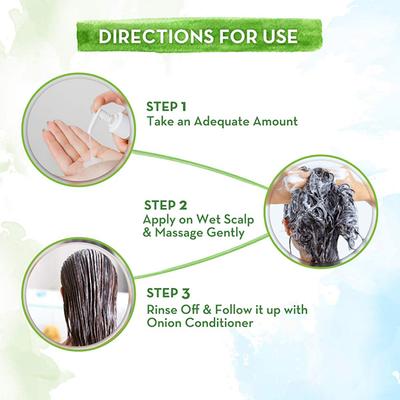 DIRECTIONS FOR USE

STEP 1
Take an Adequate Amount

STEP 2
Apply on Wet Scalp & Massage Gently

STEP 3
Rinse Off & Follow it up with Onion Conditioner