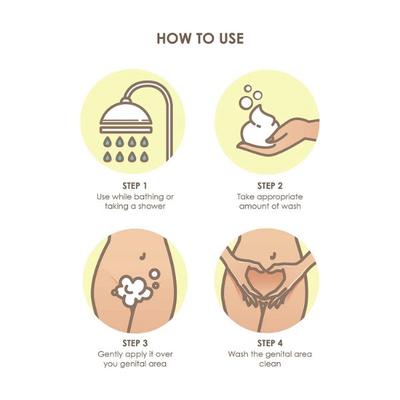 HOW TO USE

STEP 1
Use while bathing or taking a shower

STEP 2
Take appropriate amount of wash

STEP 3
Gently apply it over you genital area

STEP 4
Wash the genital area clean