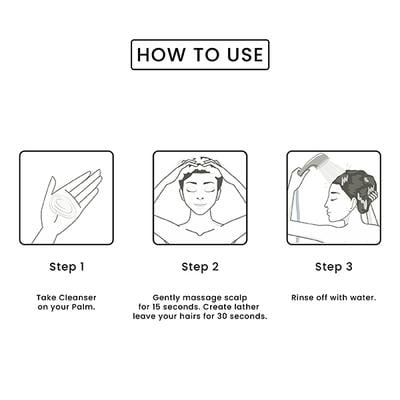 HOW TO USE

Step 1

Take Cleanser on your Palm.

Step 2

Gently massage scalp for 15 seconds. Create lather leave your hairs for 30 seconds.

Step 3

Rinse off with water.