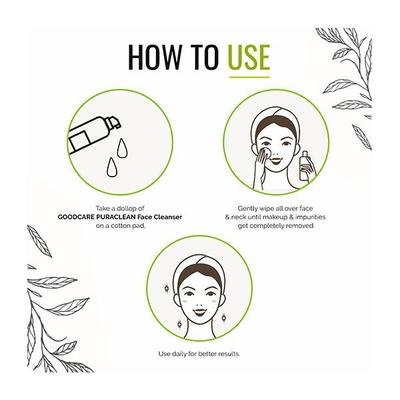 HOW TO USE

Take a dollop of GOODCARE PURACLEAN Face Cleanser on a cotton pad.

Gently wipe all over face & neck until makeup & impurities get completely removed.

Use daily for better results.