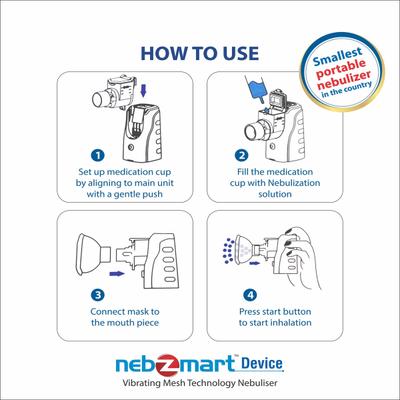 HOW TO USE

Smallest portable nebulizer in the country

1
Set up medication cup by aligning to main unit with a gentle push

2
Fill the medication cup with Nebulization solution

3
Connect mask to the mouth piece

4
Press start button to start inhalation

nebzmart™ Device
Vibrating Mesh Technology Nebuliser