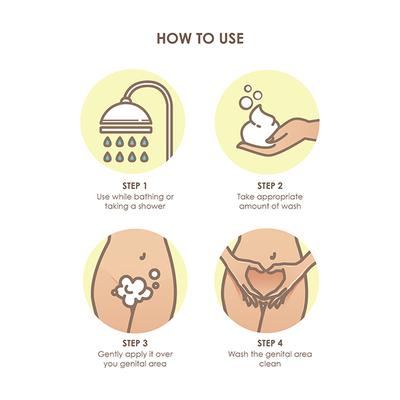 HOW TO USE

STEP 1
Use while bathing or taking a shower

STEP 2
Take appropriate amount of wash

STEP 3
Gently apply it over you genital area

STEP 4
Wash the genital area clean