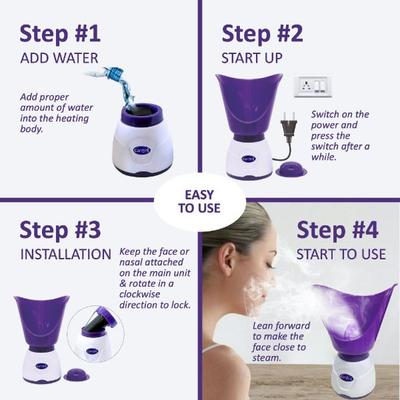 Step #1
ADD WATER

Add proper amount of water into the heating body.

Step #2
START UP

Switch on the power and press the switch after a while.

EASY TO USE

Step #3
INSTALLATION

Keep the face or nasal attached on the main unit & rotate in a clockwise direction to lock.

Step #4
START TO USE

Lean forward to make the face close to steam.