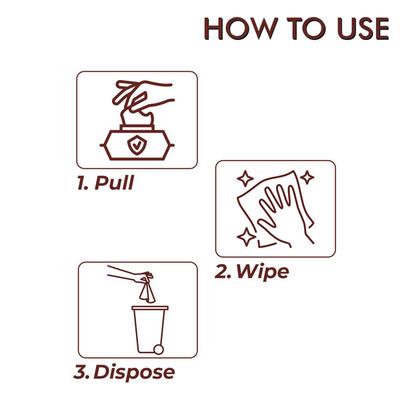 HOW TO USE

1. Pull

2. Wipe

3. Dispose