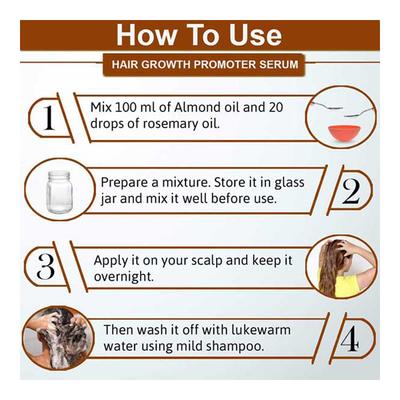 How To Use

HAIR GROWTH PROMOTER SERUM

1

Mix 100 ml of Almond oil and 20 drops of rosemary oil.

Prepare a mixture. Store it in glass jar and mix it well before use.

2

3

Apply it on your scalp and keep it overnight.

Then wash it off with lukewarm water using mild shampoo.

4