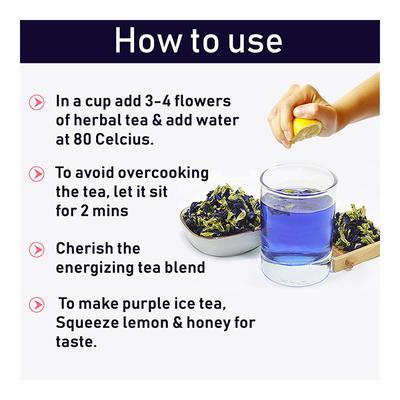 How to use

In a cup add 3-4 flowers of herbal tea & add water at 80 Celcius.

To avoid overcooking the tea, let it sit for 2 mins

Cherish the energizing tea blend

To make purple ice tea, Squeeze lemon & honey for taste.