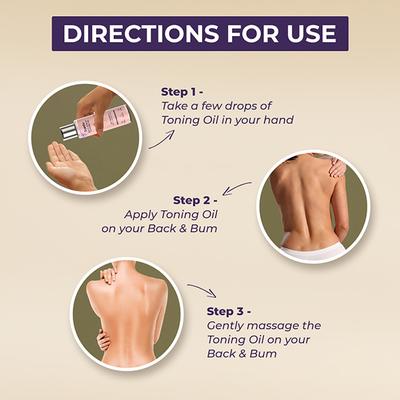 DIRECTIONS FOR USE

Step 1 -
Take a few drops of Toning Oil in your hand

Step 2 -
Apply Toning Oil on your Back & Bum

Step 3 -
Gently massage the Toning Oil on your Back & Bum