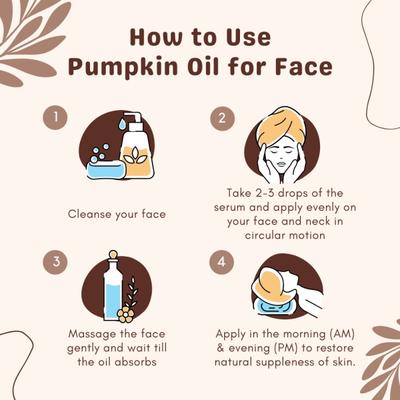 How to Use Pumpkin Oil for Face

1

Cleanse your face

2

Take 2-3 drops of the serum and apply evenly on your face and neck in circular motion

3

Massage the face gently and wait till the oil absorbs

4

Apply in the morning (AM) & evening (PM) to restore natural suppleness of skin.