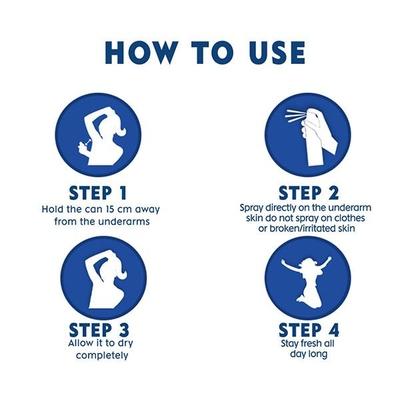 HOW TO USE

STEP 1
Hold the can 15 cm away from the underarms

STEP 2
Spray directly on the underarm skin do not spray on clothes or broken/irritated skin

STEP 3
Allow it to dry completely

STEP 4
Stay fresh all day long